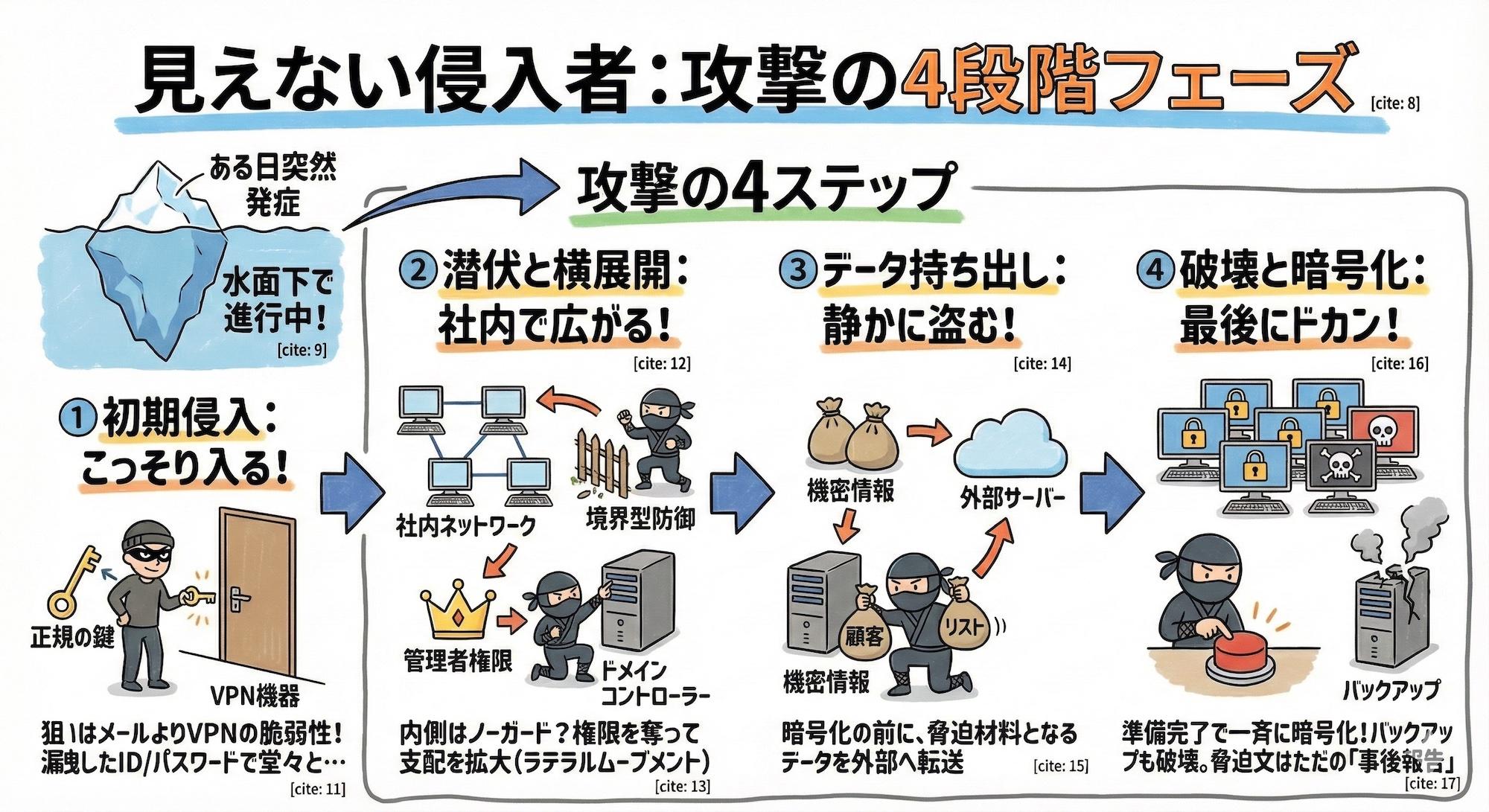 見えない侵入者：攻撃の4段階フェーズ [cite: 8]

ある日突然発症

水面下で進行中！ [cite: 9]

攻撃の4ステップ

① 初期侵入：こっそり入る！

正規の鍵

VPN機器

狙いはメールよりVPNの脆弱性！漏洩したID/パスワードで堂々と… [cite: 11]

② 潜伏と横展開：社内で広がる！ [cite: 12]

社内ネットワーク

境界型防御

管理者権限

ドメインコントローラー

内側はノーガード？権限を奪って支配を拡大（ラテラルムーブメント） [cite: 13]

③ データ持ち出し：静かに盗む！ [cite: 14]

機密情報

外部サーバー

顧客

リスト

機密情報

暗号化の前に、脅迫材料となるデータを外部へ転送 [cite: 15]

④ 破壊と暗号化：最後にドカン！ [cite: 16]

バックアップ

準備完了で一斉に暗号化！バックアップも破壊。脅迫文はただの「事後報告」 [cite: 17]