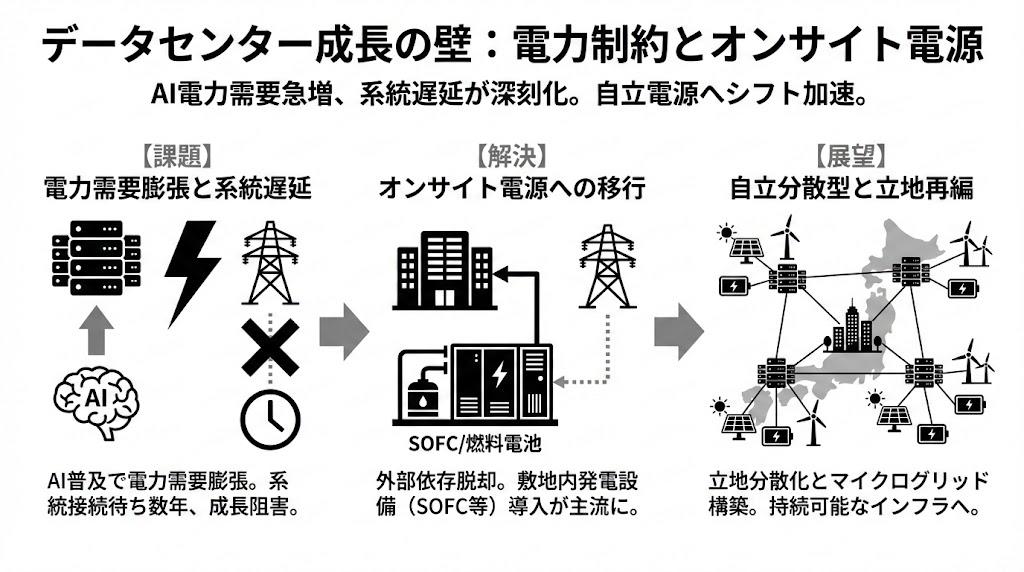 データセンター成長の壁：電力制約とオンサイト電源

AI電力需要急増、系統遅延が深刻化。自立電源へシフト加速。

【課題】
電力需要膨張と系統遅延

AI

AI普及で電力需要膨張。系統接続待ち数年、成長阻害。

【解決】
オンサイト電源への移行

SOFC/燃料電池

外部依存脱却。敷地内発電設備（SOFC等）導入が主流に。

【展望】
自立分散型と立地再編

立地分散化とマイクログリッド構築。持続可能なインフラへ。