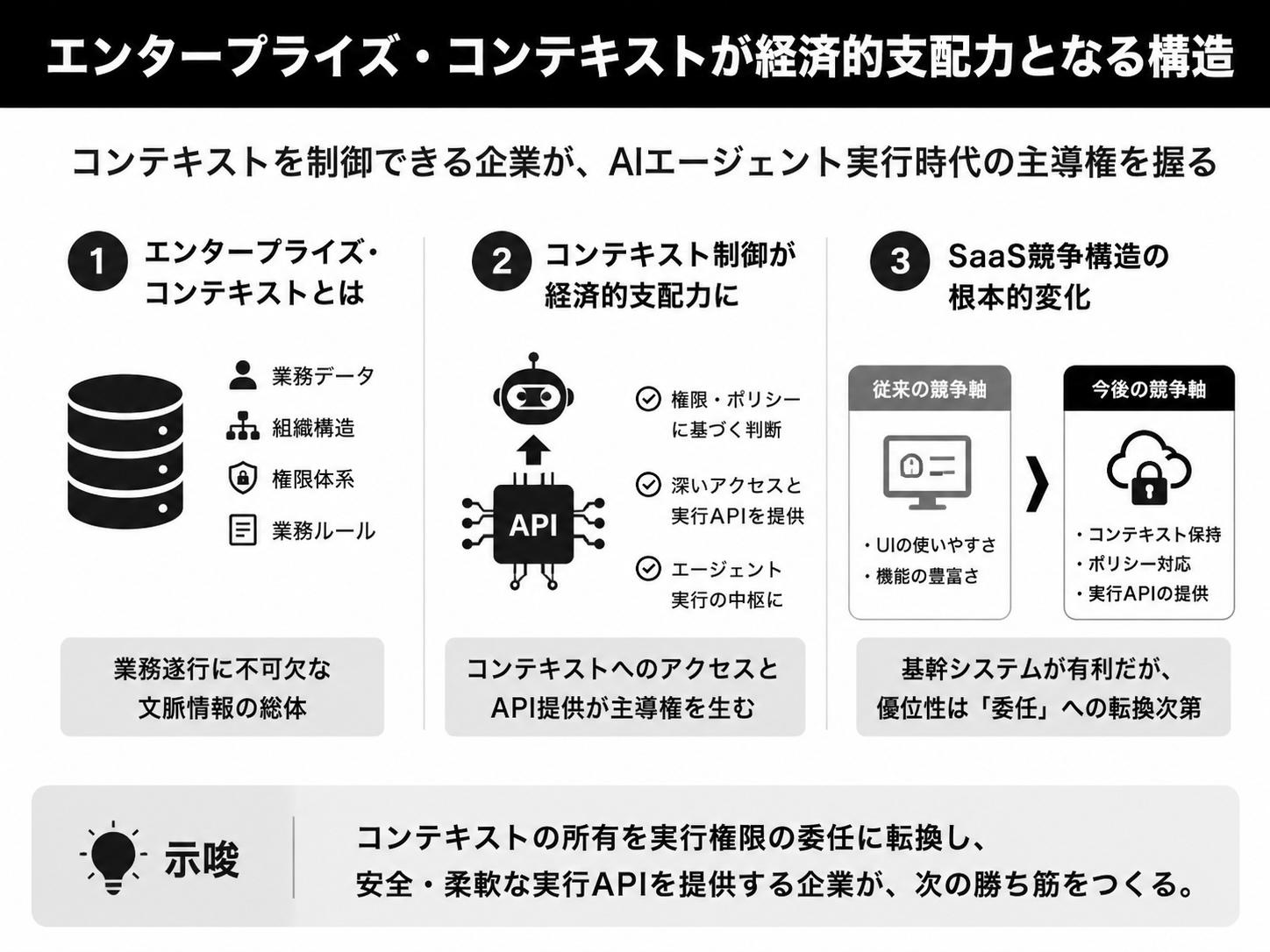 エンタープライズ・コンテキストが経済的支配力となる構造

コンテキストを制御できる企業が、AIエージェント実行時代の主導権を握る

1 エンタープライズ・コンテキストとは

業務データ
組織構造
権限体系
業務ルール

業務遂行に不可欠な文脈情報の総体

2 コンテキスト制御が経済的支配力に

API

権限・ポリシーに基づく判断
深いアクセスと実行APIを提供
エージェント実行の中枢に

コンテキストへのアクセスとAPI提供が主導権を生む

3 SaaS競争構造の根本的変化

従来の競争軸
・UIの使いやすさ
・機能の豊富さ

今後の競争軸
・コンテキスト保持
・ポリシー対応
・実行APIの提供

基幹システムが有利だが、優位性は「委任」への転換次第

示唆

コンテキストの所有を実行権限の委任に転換し、安全・柔軟な実行APIを提供する企業が、次の勝ち筋をつくる。