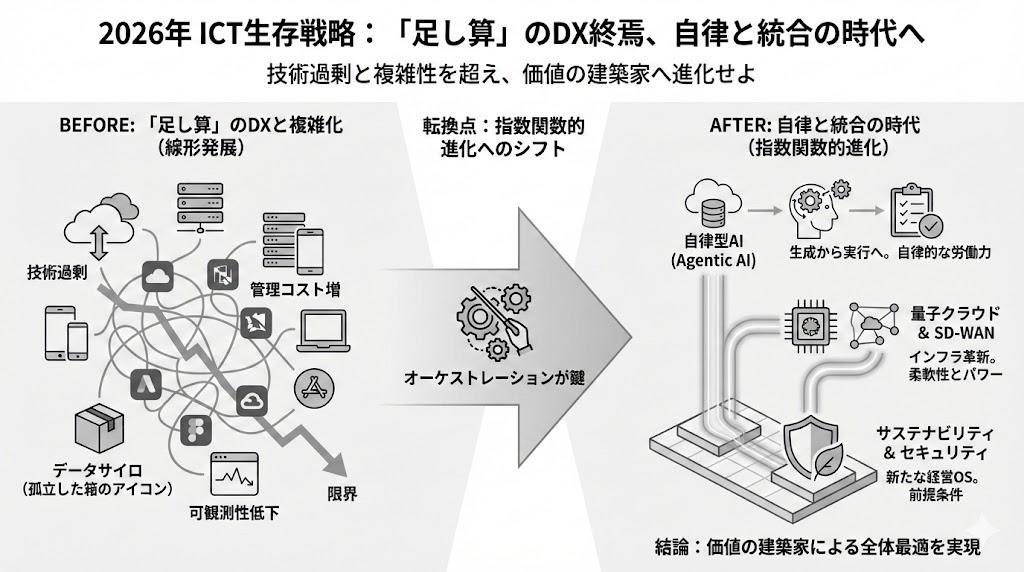 2026年 ICT生存戦略：「足し算」のDX終焉、自律と統合の時代へ

技術過剰と複雑性を超え、価値の建築家へ進化せよ

BEFORE: 「足し算」のDXと複雑化
（線形発展）

技術過剰

管理コスト増

データサイロ
（孤立した箱のアイコン）

可観測性低下

限界

転換点：指数関数的進化へのシフト

オーケストレーションが鍵

AFTER: 自律と統合の時代
（指数関数的進化）

自律型AI
(Agentic AI)

生成から実行へ。自律的な労働力

量子クラウド
& SD-WAN

インフラ革新。
柔軟性とパワー

サステナビリティ
& セキュリティ

新たな経営OS。
前提条件

結論：価値の建築家による全体最適を実現